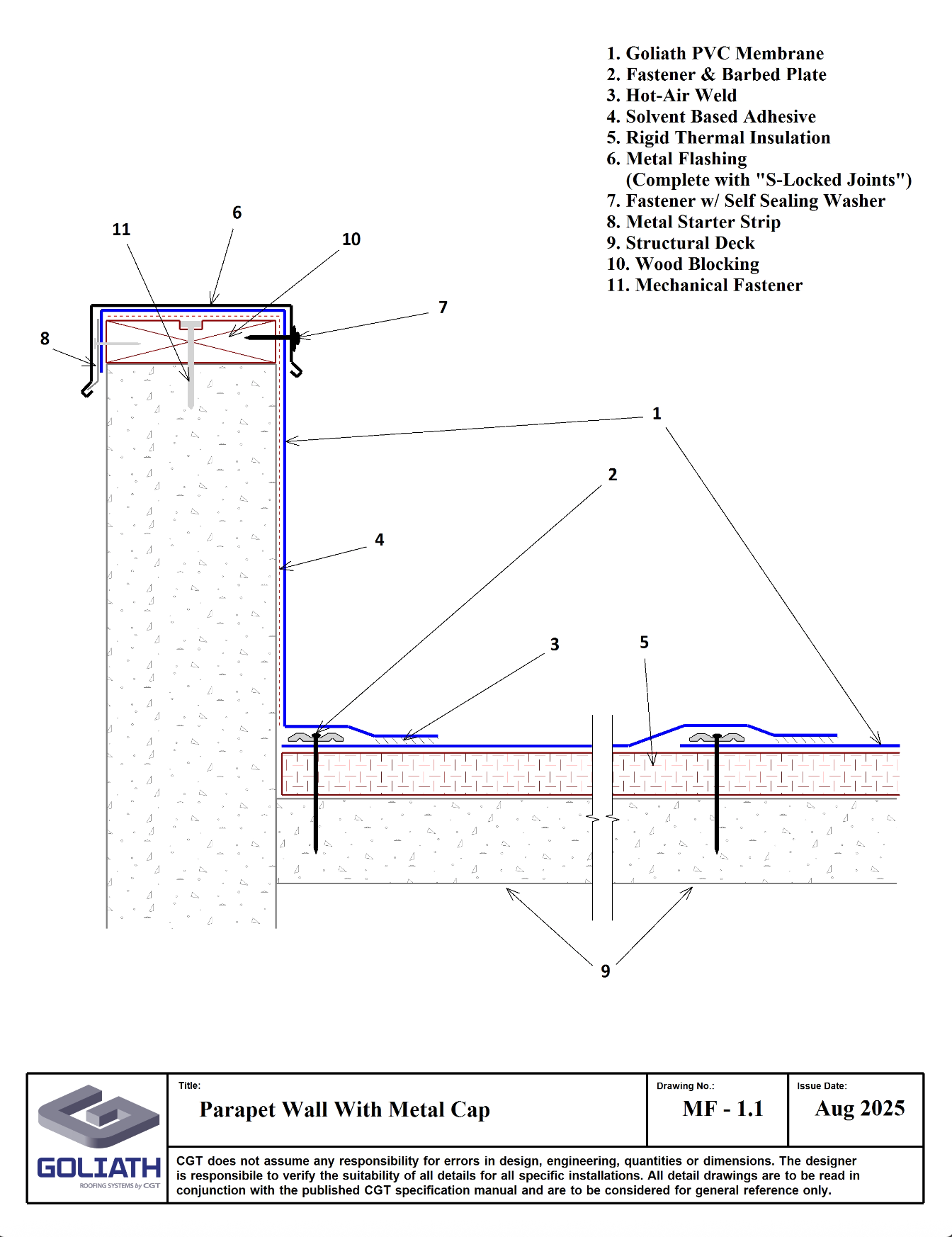 1. Goliath PVC Membrane
2. Fastener & Barbed Plate
3. Hot-Air Weld
4. Solvent Based Adhesive
5. Rigid Thermal Insulation
6. Metal Flashing
(Complete with "S-Locked Joints")
7. Fastener w/ Self Sealing Washer
8. Metal Starter Strip
9. Structural Deck
10. Wood Blocking
11. Mechanical Fastener

6
11
10
7
8
1
2
4
3
5
9

GOLIATH
ROOFING SYSTEMS by CGT

Title:
Parapet Wall With Metal Cap

Drawing No.:
MF - 1.1

Issue Date:
Aug 2025

CGT does not assume any responsibility for errors in design, engineering, quantities or dimensions. The designer is responsibile to verify the suitability of all details for all specific installations. All detail drawings are to be read in conjunction with the published CGT specification manual and are to be considered for general reference only.