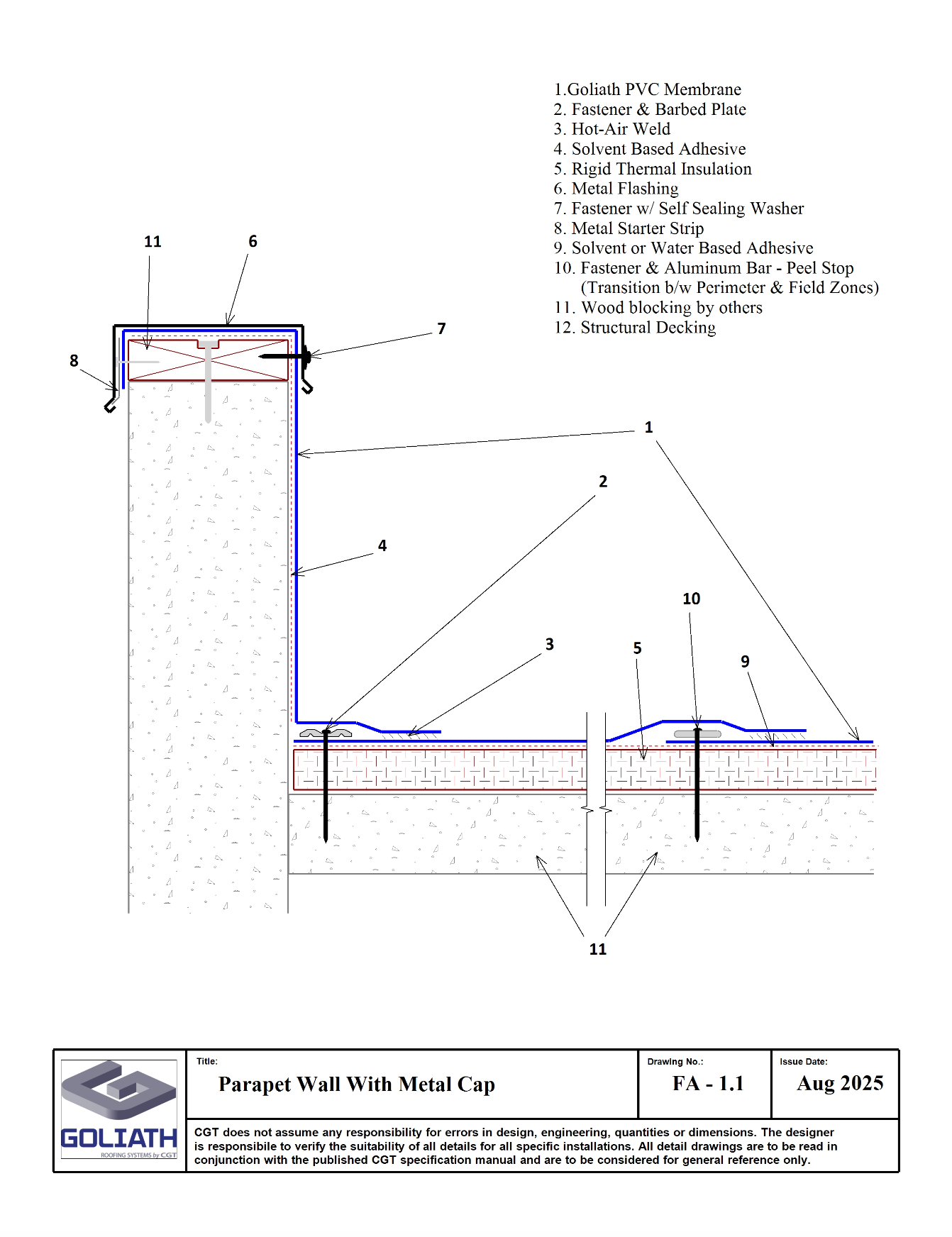 1.Goliath PVC Membrane
2. Fastener & Barbed Plate
3. Hot-Air Weld
4. Solvent Based Adhesive
5. Rigid Thermal Insulation
6. Metal Flashing
7. Fastener w/ Self Sealing Washer
8. Metal Starter Strip
9. Solvent or Water Based Adhesive
10. Fastener & Aluminum Bar - Peel Stop
(Transition b/w Perimeter & Field Zones)
11. Wood blocking by others
12. Structural Decking

11
6
7
8
1
2
4
10
3
5
9
11

GOLIATH
ROOFING SYSTEMS by CGT

Title:
Parapet Wall With Metal Cap

Drawing No.:
FA - 1.1

Issue Date:
Aug 2025

CGT does not assume any responsibility for errors in design, engineering, quantities or dimensions. The designer is responsibile to verify the suitability of all details for all specific installations. All detail drawings are to be read in conjunction with the published CGT specification manual and are to be considered for general reference only.